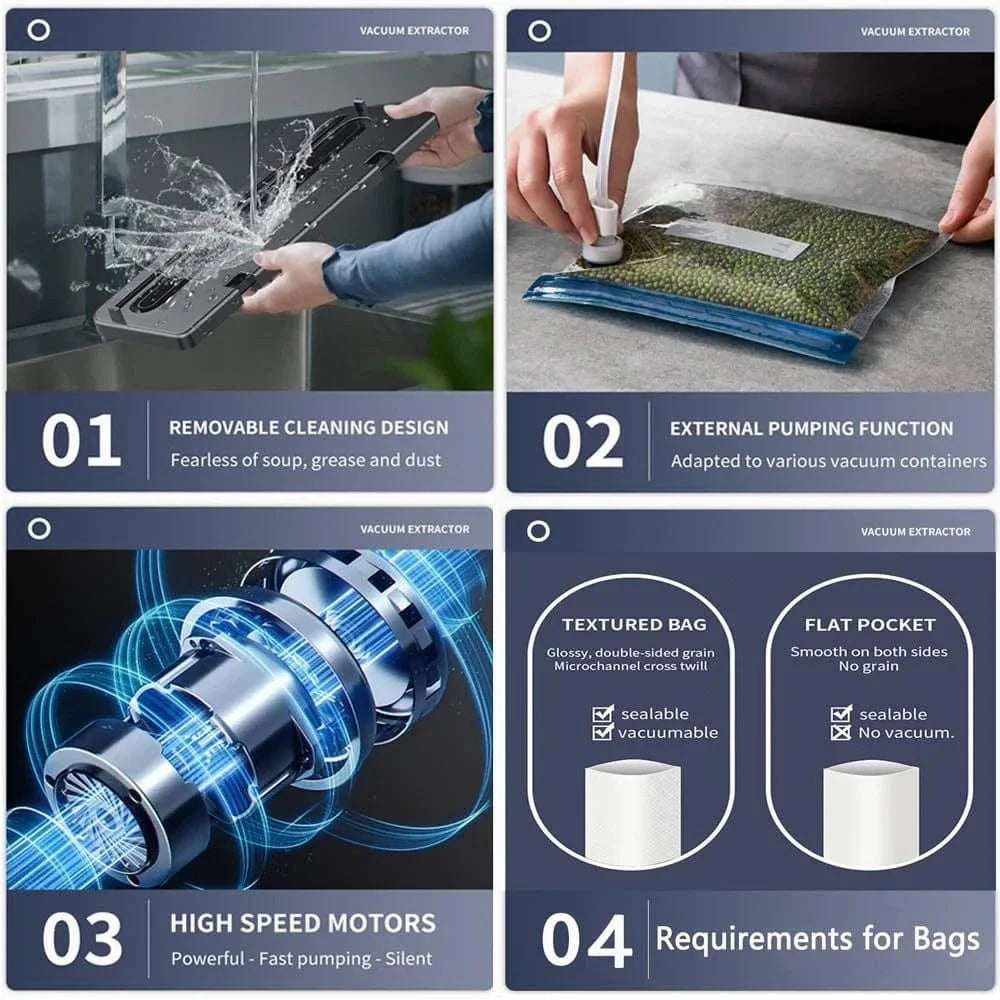 VACUUM EXTRACTOR

01 REMOVABLE CLEANING DESIGN
Fearless of soup, grease and dust

VACUUM EXTRACTOR

02 EXTERNAL PUMPING FUNCTION
Adapted to various vacuum containers

VACUUM EXTRACTOR

03 HIGH SPEED MOTORS
Powerful - Fast pumping - Silent

VACUUM EXTRACTOR

TEXTURED BAG
Glossy, double-sided grain
Microchannel cross twill

sealable
vacuumable

FLAT POCKET
Smooth on both sides
No grain

sealable
No vacuum.

04 Requirements for Bags