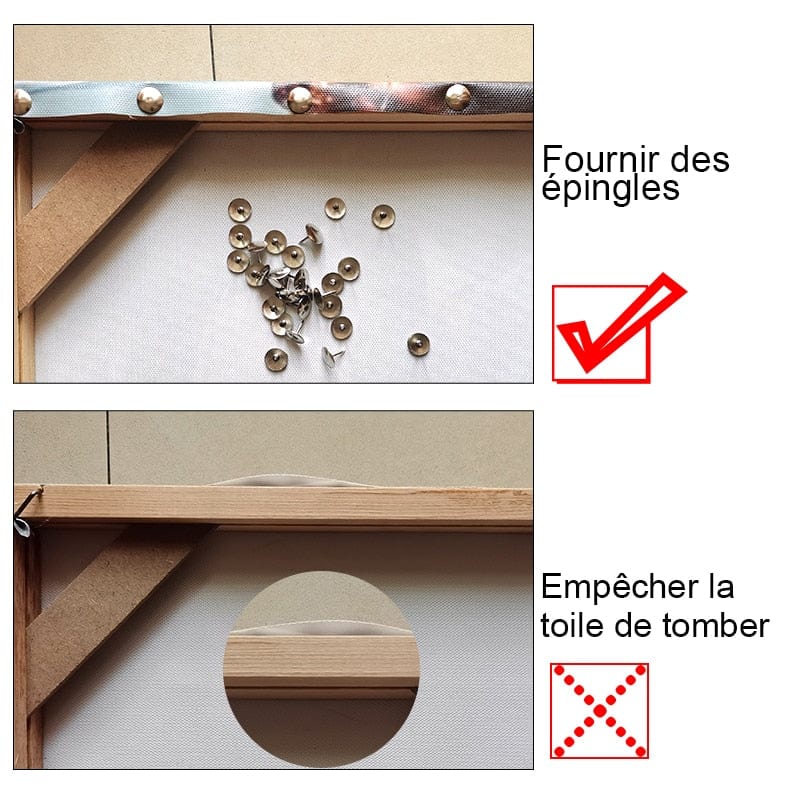 Fournir des épingles

Empêcher la toile de tomber