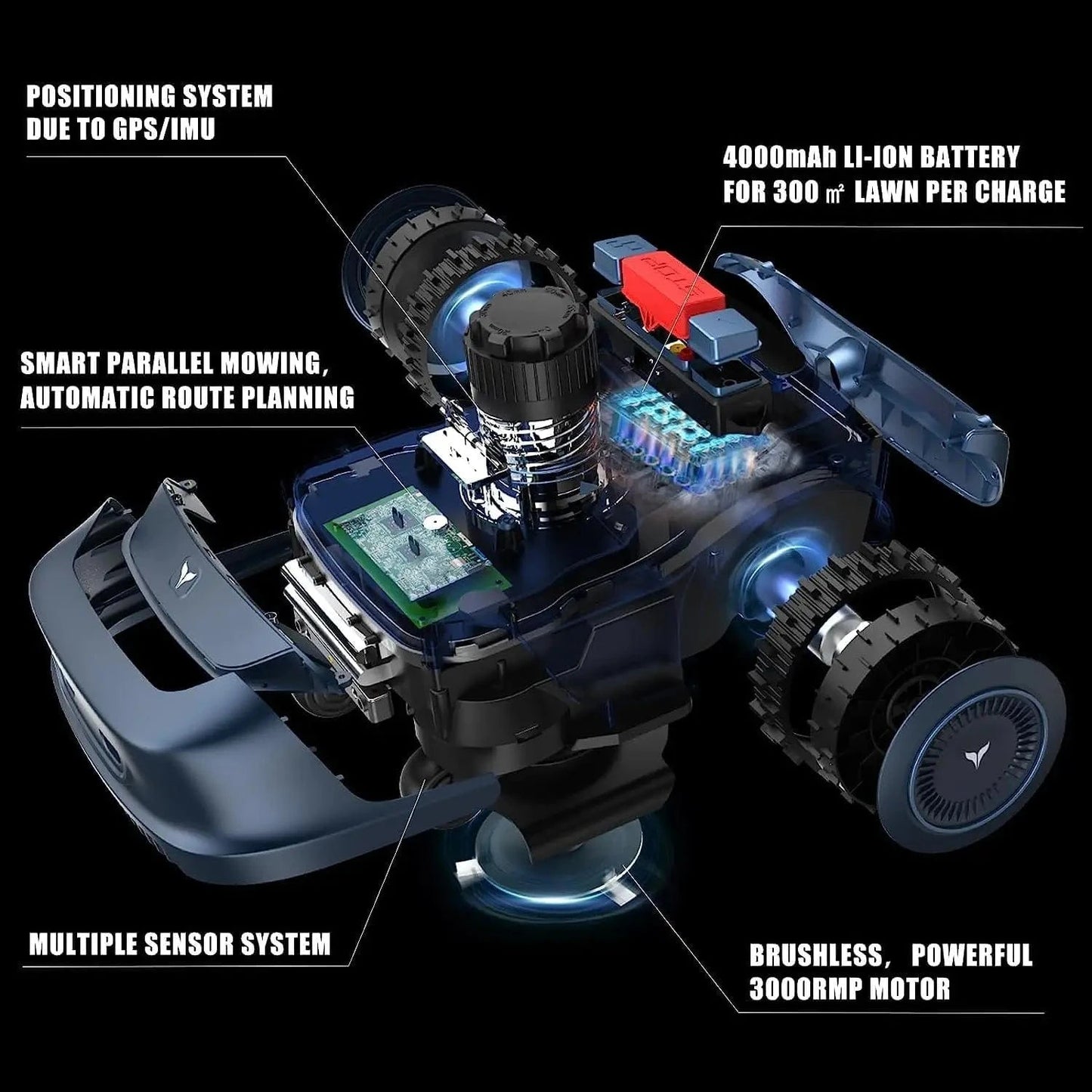 POSITIONING SYSTEM DUE TO GPS/IMU

4000mAh LI-ION BATTERY FOR 300 ㎡ LAWN PER CHARGE

SMART PARALLEL MOWING, AUTOMATIC ROUTE PLANNING

MULTIPLE SENSOR SYSTEM

BRUSHLESS, POWERFUL 3000RMP MOTOR